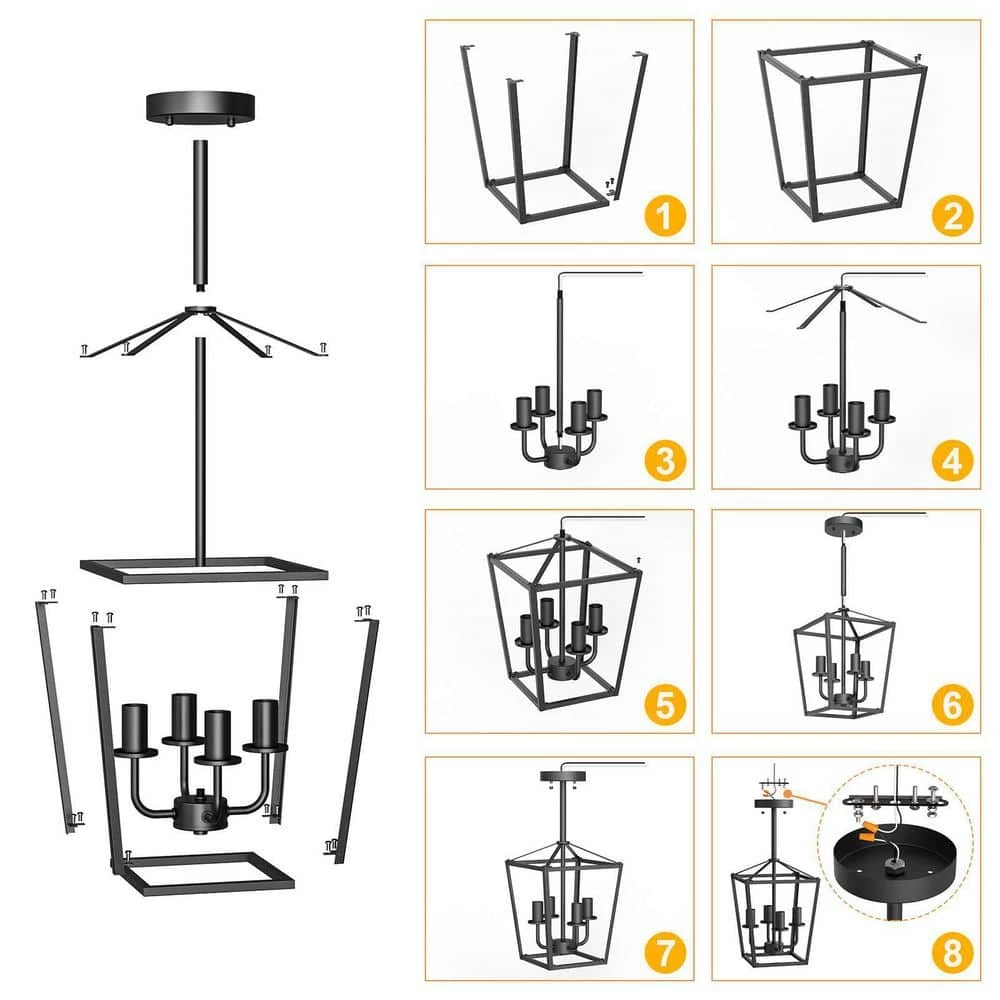 1
2
3
4
5
6
7
8