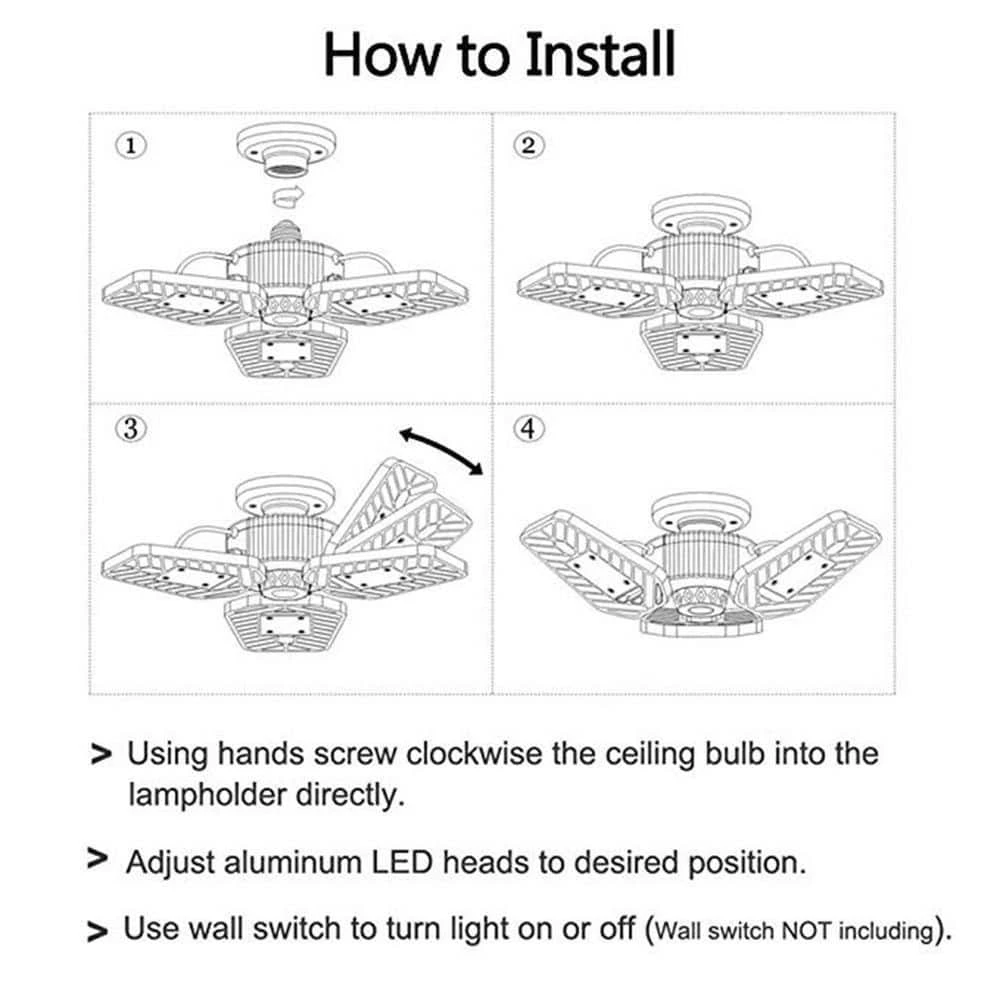 How to Install

①

②

③

④

> Using hands screw clockwise the ceiling bulb into the lampholder directly.

> Adjust aluminum LED heads to desired position.

> Use wall switch to turn light on or off (Wall switch NOT including).