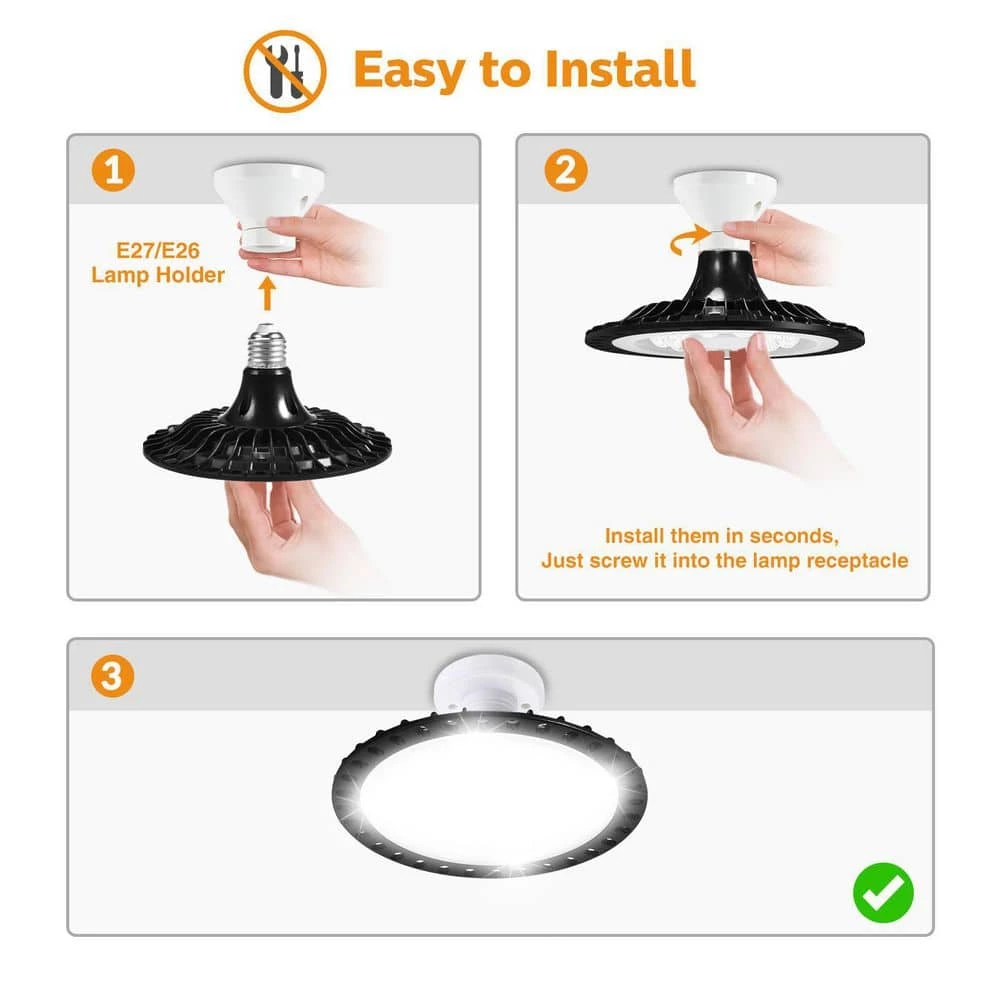 Easy to Install

1

E27/E26 Lamp Holder

2

Install them in seconds, Just screw it into the lamp receptacle

3