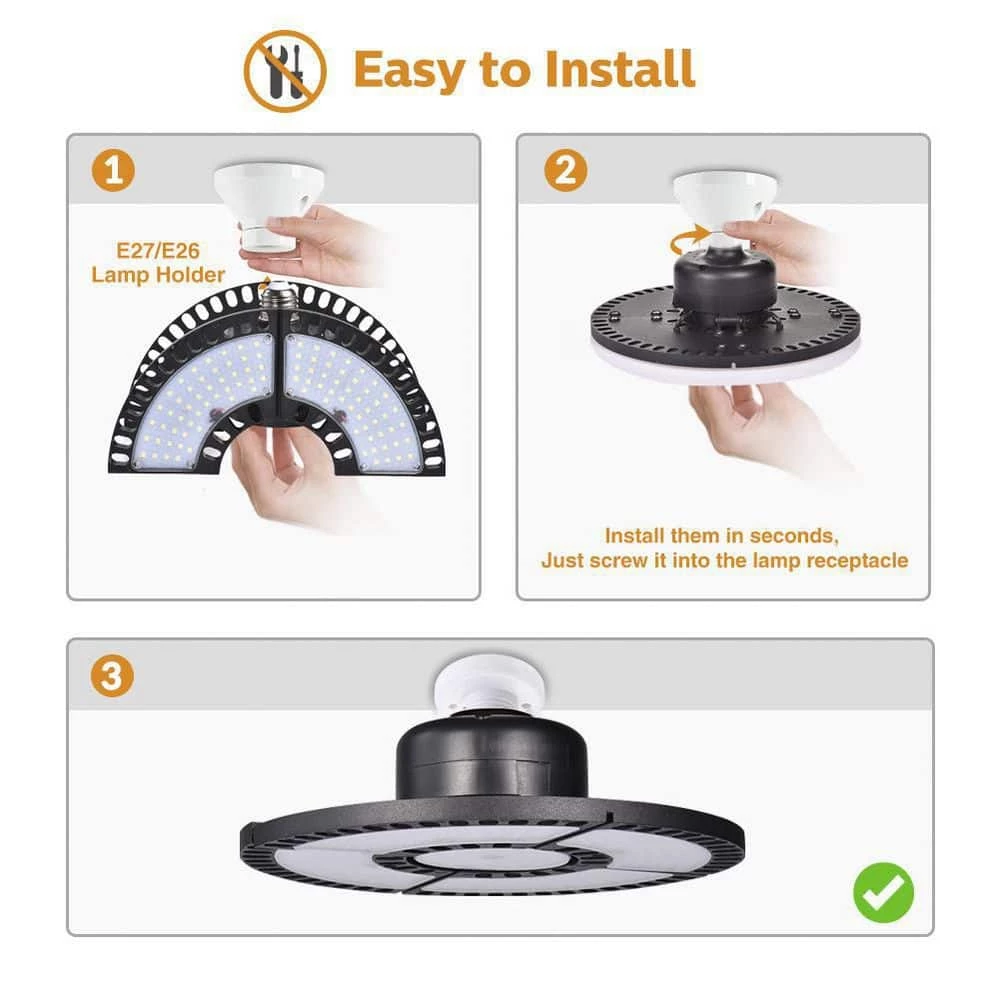 Easy to Install

1

E27/E26 Lamp Holder

2

Install them in seconds, Just screw it into the lamp receptacle

3