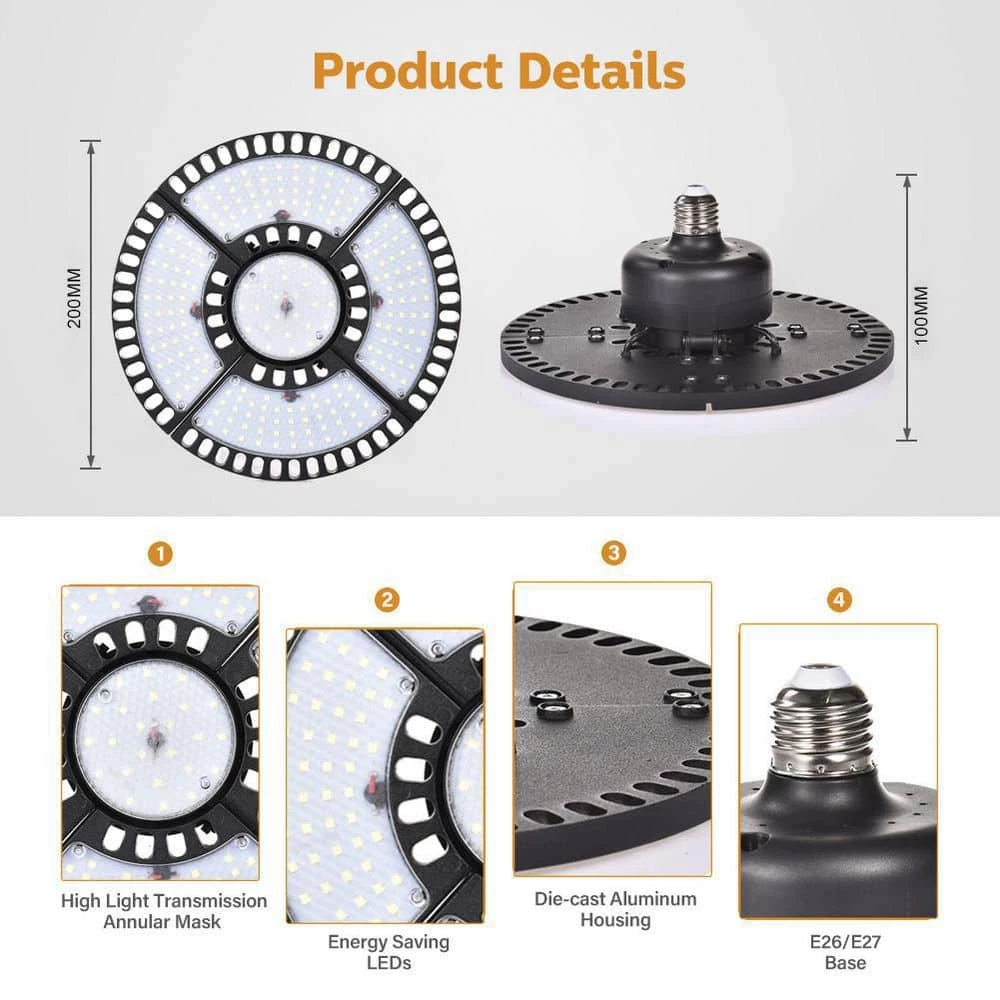 Product Details

200MM

100MM

1

High Light Transmission Annular Mask

2

Energy Saving LEDs

3

Die-cast Aluminum Housing

4

E26/E27 Base