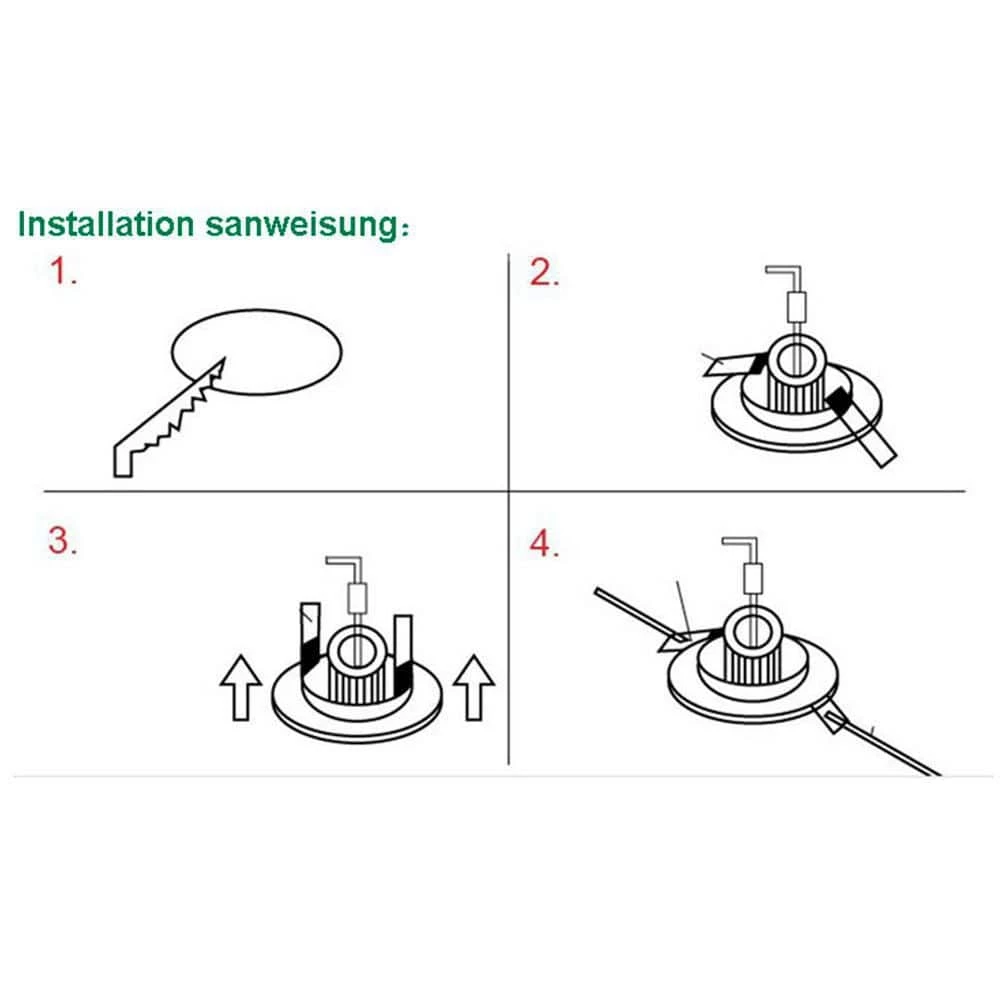 Installation sanweisung:

1.

2.

3.

4.